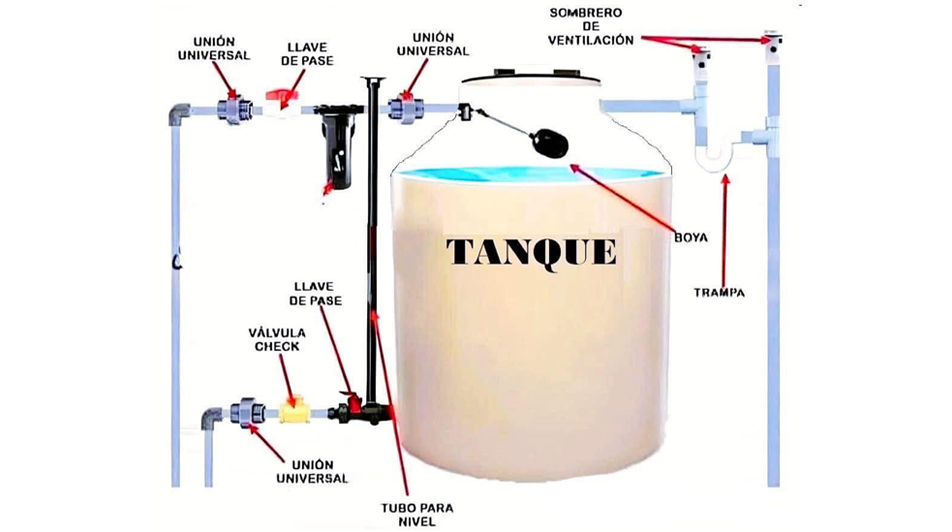 UNIÓN UNIVERSAL

LLAVE DE PASE

UNIÓN UNIVERSAL

SOMBRERO DE VENTILACIÓN

TANQUE

BOYA

TRAMPA

LLAVE DE PASE

VÁLVULA CHECK

UNIÓN UNIVERSAL

TUBO PARA NIVEL